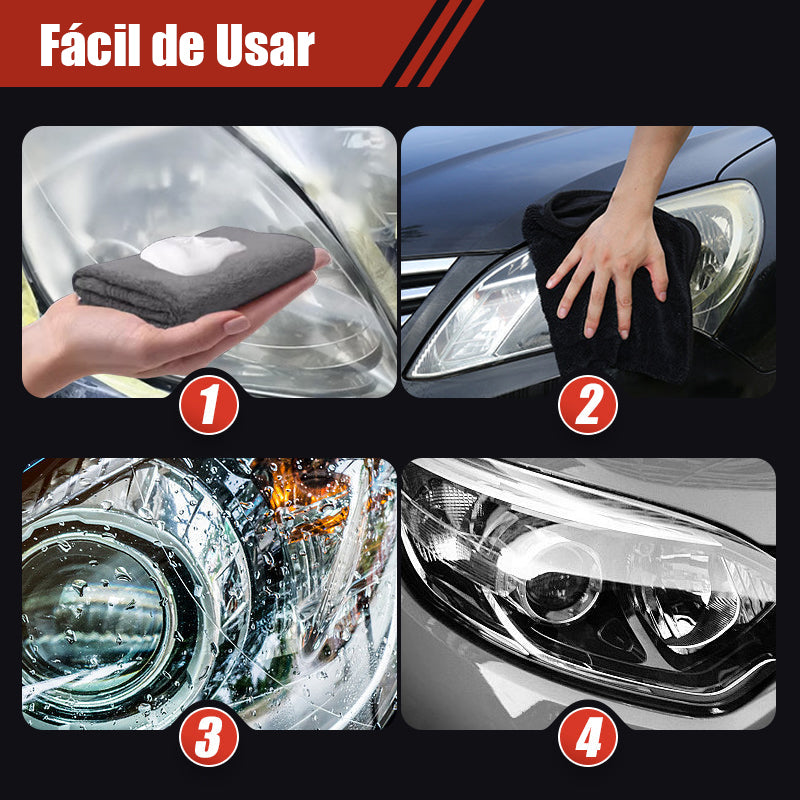 Fácil de Usar

1

2

3

4